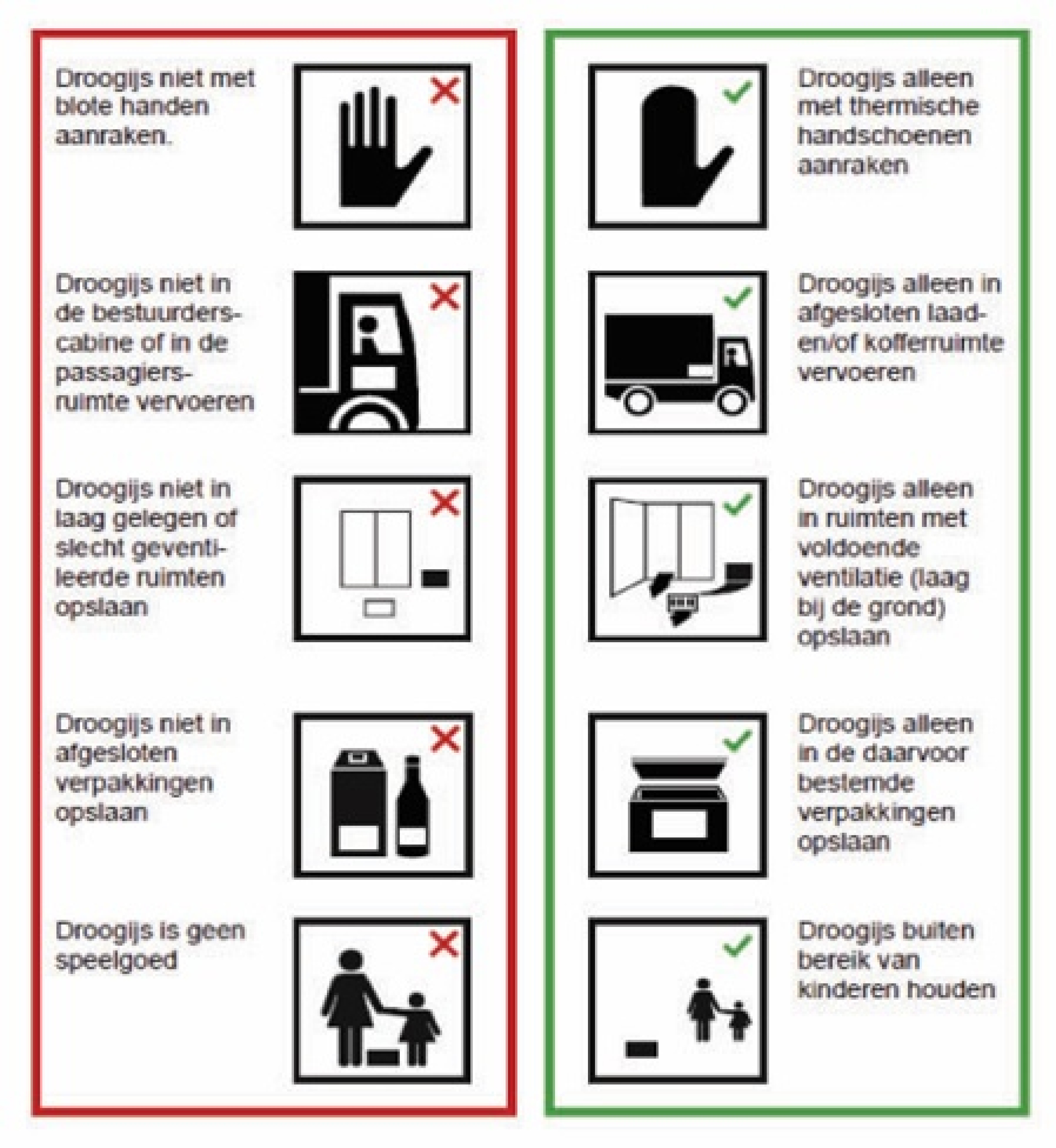 Droogijs niet met blote handen aanraken.

Droogijs niet in de bestuurderscabine of in de passagiersruimte vervoeren

Droogijs niet in laag gelegen of slecht geventileerde ruimten opslaan

Droogijs niet in afgesloten verpakkingen opslaan

Droogijs is geen speelgoed

Droogijs alleen met thermische handschoenen aanraken

Droogijs alleen in afgesloten laad- en/of kofferruimte vervoeren

Droogijs alleen in ruimten met voldoende ventilatie (laag bij de grond) opslaan

Droogijs alleen in de daarvoor bestemde verpakkingen opslaan

Droogijs buiten bereik van kinderen houden